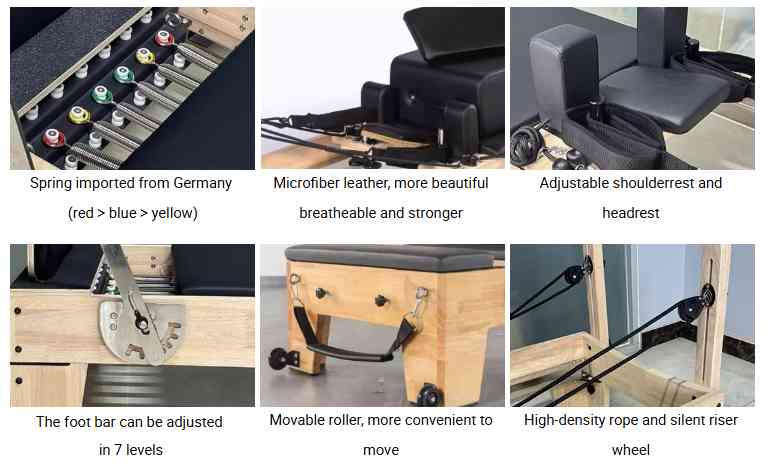 Spring imported from Germany (red > blue > yellow)

Microfiber leather, more beautiful breatheable and stronger

Adjustable shoulderrest and headrest

The foot bar can be adjusted in 7 levels

Movable roller, more convenient to move

High-density rope and silent riser wheel