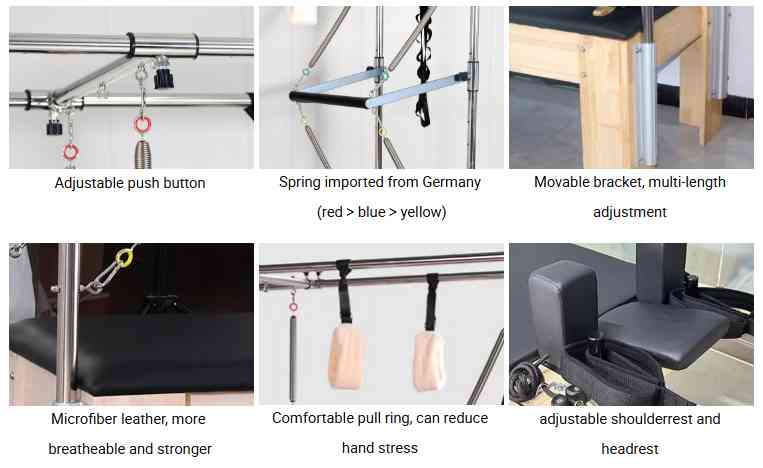 Adjustable push button

Spring imported from Germany (red > blue > yellow)

Movable bracket, multi-length adjustment

Microfiber leather, more breatheable and stronger

Comfortable pull ring, can reduce hand stress

adjustable shoulderrest and headrest