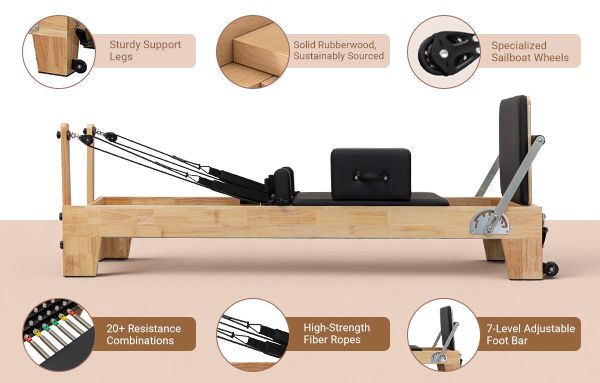 Sturdy Support Legs

Solid Rubberwood, Sustainably Sourced

Specialized Sailboat Wheels

20+ Resistance Combinations

High-Strength Fiber Ropes

7-Level Adjustable Foot Bar