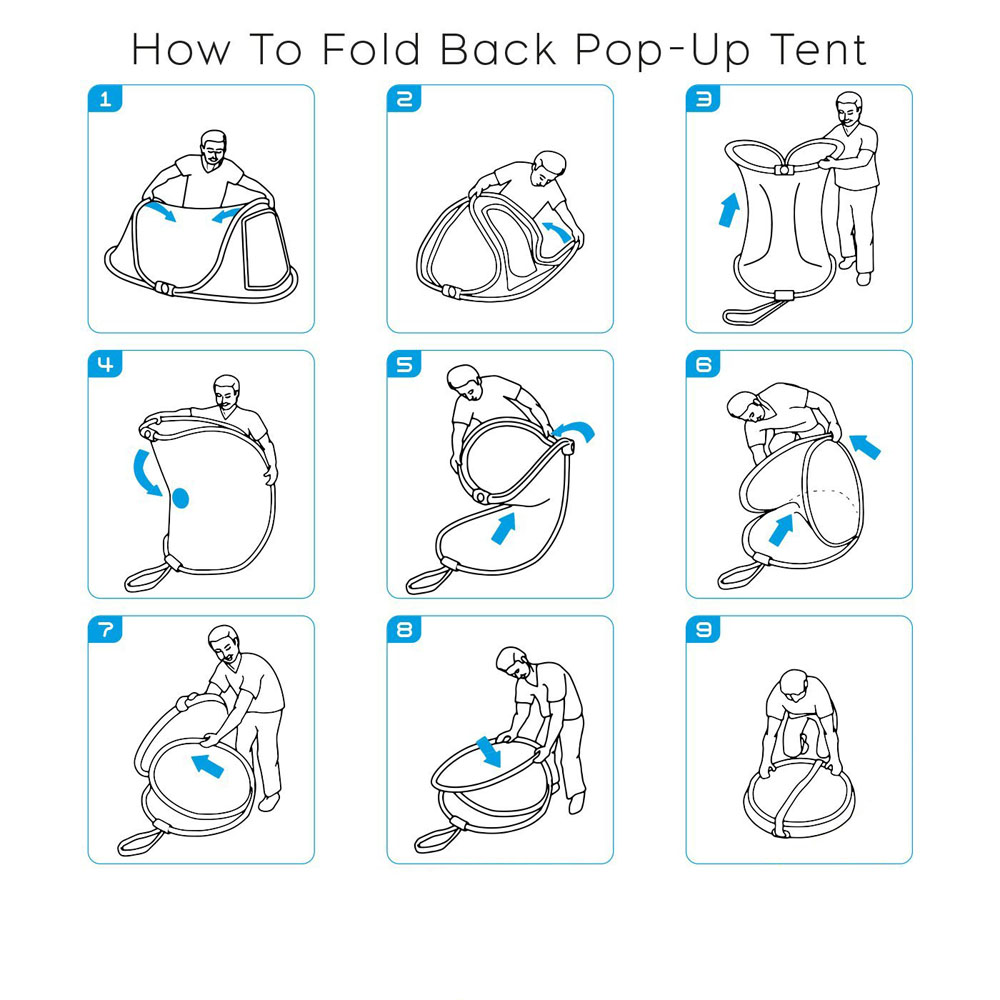 How To Fold Back Pop-Up Tent

1

2

3

4

5

6

7

8

9