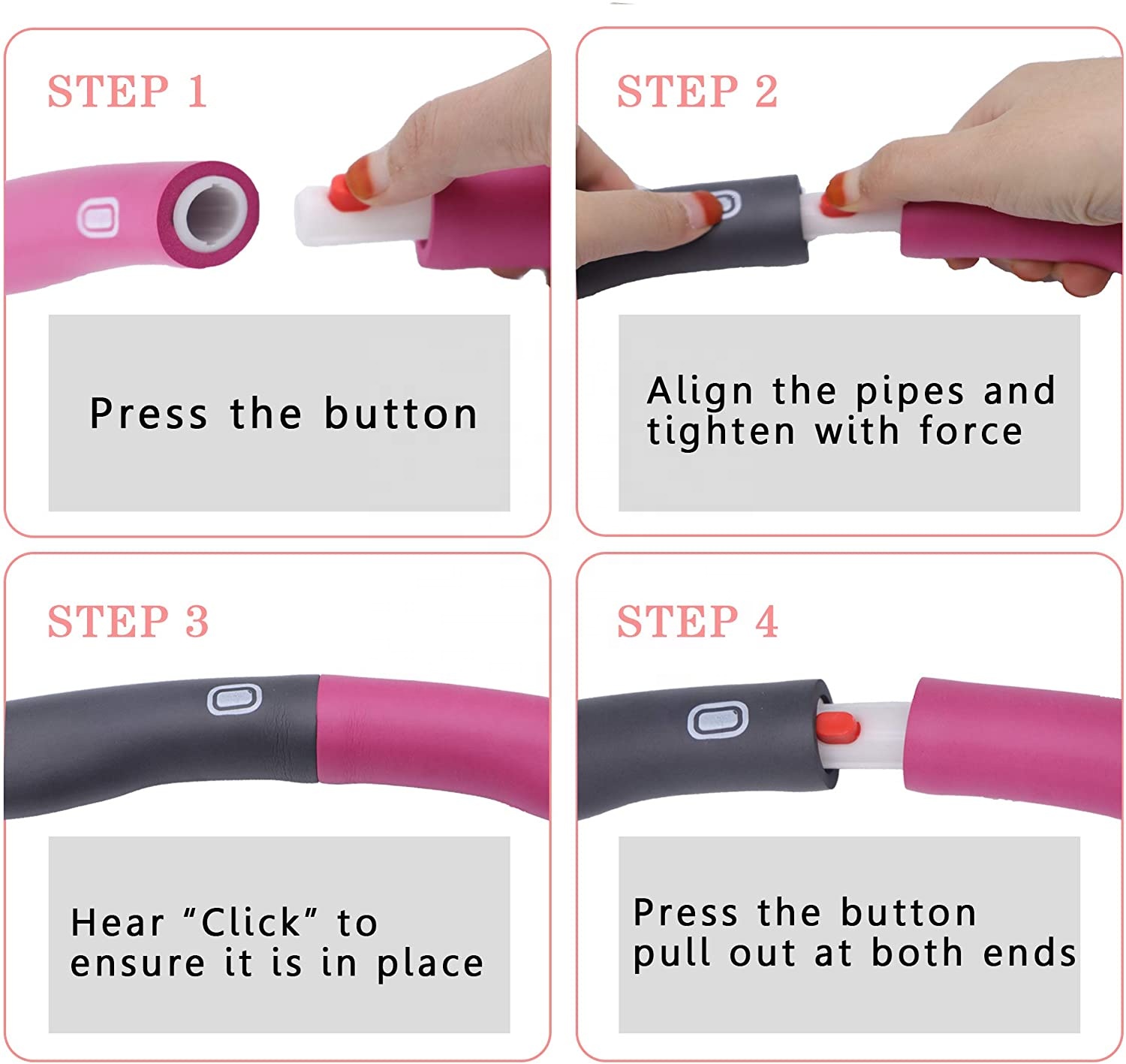 STEP 1

Press the button

STEP 2

Align the pipes and tighten with force

STEP 3

Hear “Click” to ensure it is in place

STEP 4

Press the button pull out at both ends